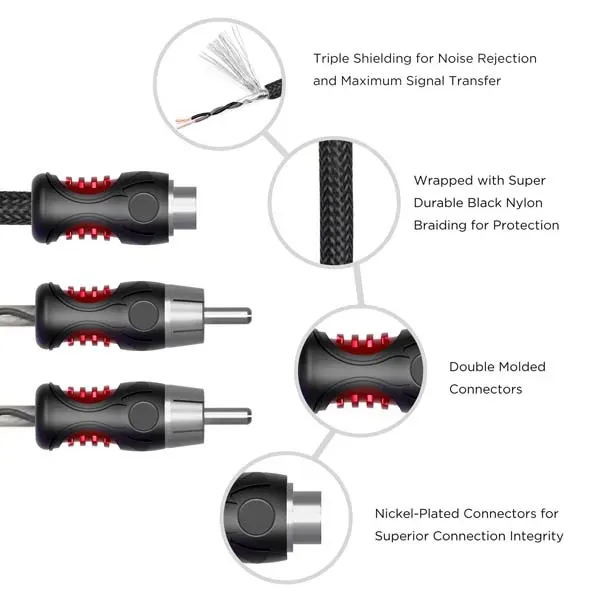 Triple Shielding for Noise Rejection and Maximum Signal Transfer

Wrapped with Super Durable Black Nylon Braiding for Protection

Double Molded Connectors

Nickel-Plated Connectors for Superior Connection Integrity