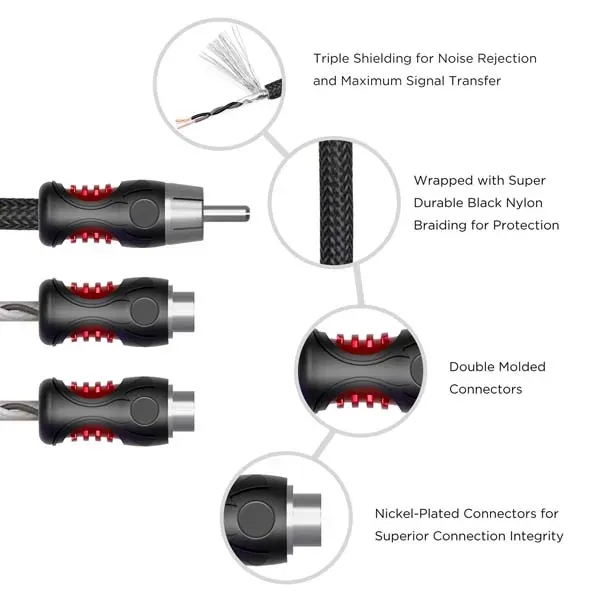 Triple Shielding for Noise Rejection and Maximum Signal Transfer

Wrapped with Super Durable Black Nylon Braiding for Protection

Double Molded Connectors

Nickel-Plated Connectors for Superior Connection Integrity