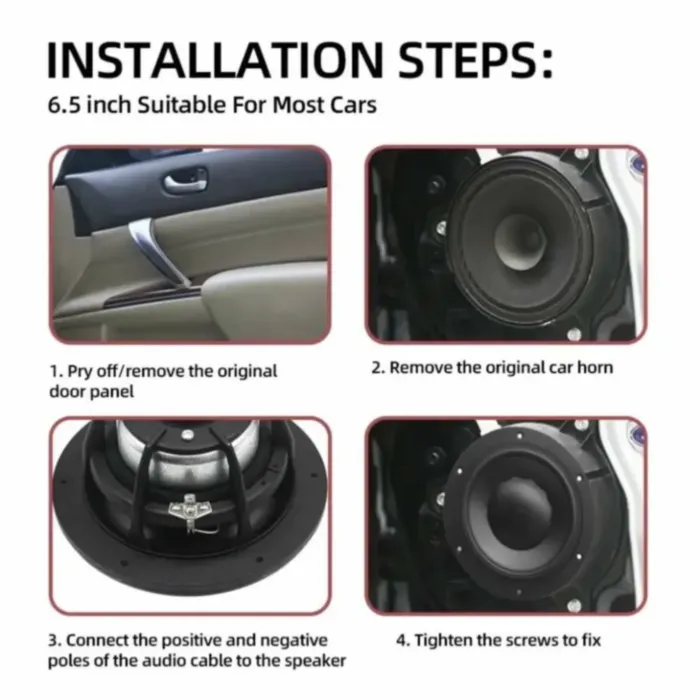 INSTALLATION STEPS:
6.5 inch Suitable For Most Cars

1. Pry off/remove the original door panel

2. Remove the original car horn

3. Connect the positive and negative poles of the audio cable to the speaker

4. Tighten the screws to fix