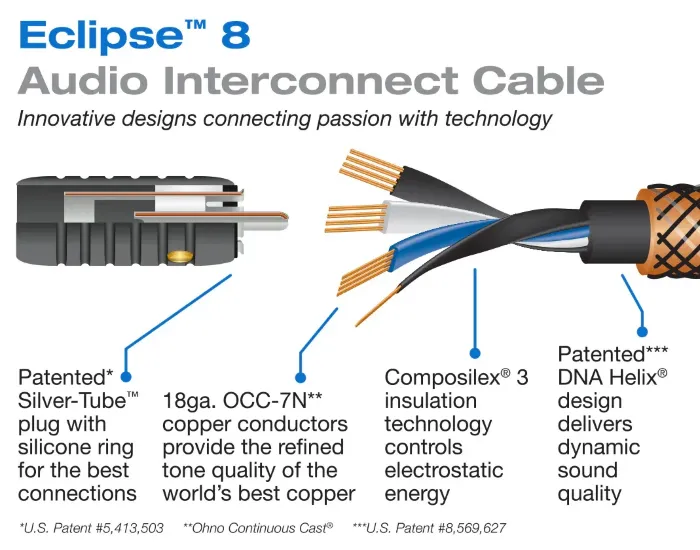 Eclipse™ 8
Audio Interconnect Cable

Innovative designs connecting passion with technology

Patented* Silver-Tube™ plug with silicone ring for the best connections

18ga. OCC-7N** copper conductors provide the refined tone quality of the world's best copper

Composilex® 3 insulation technology controls electrostatic energy

Patented*** DNA Helix® design delivers dynamic sound quality

*U.S. Patent #5,413,503 **Ohno Continuous Cast® ***U.S. Patent #8,569,627