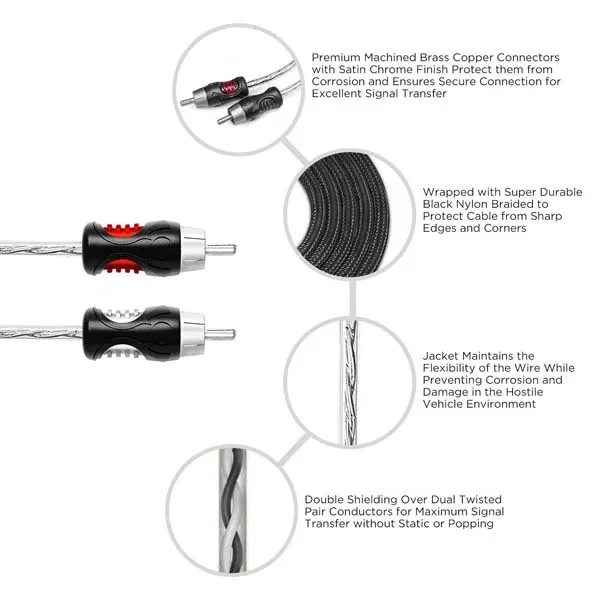 Premium Machined Brass Copper Connectors with Satin Chrome Finish Protect them from Corrosion and Ensures Secure Connection for Excellent Signal Transfer

Wrapped with Super Durable Black Nylon Braided to Protect Cable from Sharp Edges and Corners

Jacket Maintains the Flexibility of the Wire While Preventing Corrosion and Damage in the Hostile Vehicle Environment

Double Shielding Over Dual Twisted Pair Conductors for Maximum Signal Transfer without Static or Popping