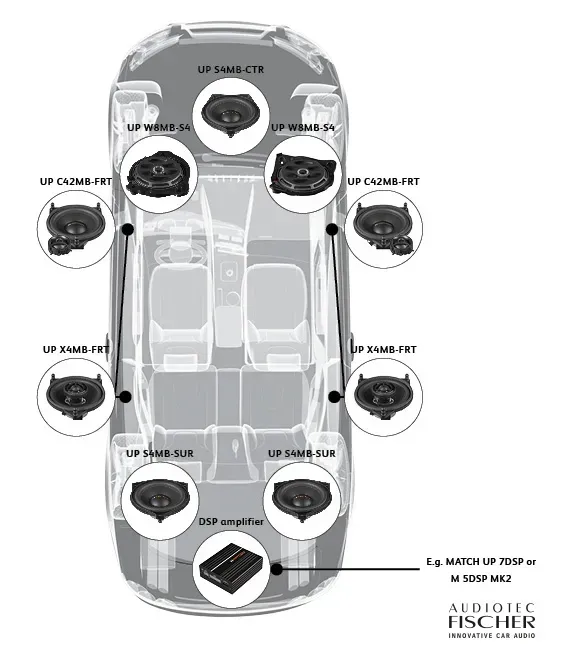 UP S4MB-CTR

UP W8MB-S4

UP W8MB-S4

UP C42MB-FRT

UP C42MB-FRT

UP X4MB-FRT

UP X4MB-FRT

UP S4MB-SUR

UP S4MB-SUR

DSP amplifier

E.g. MATCH UP 7DSP or M 5DSP MK2

AUDIOTEC FISCHER
INNOVATIVE CAR AUDIO