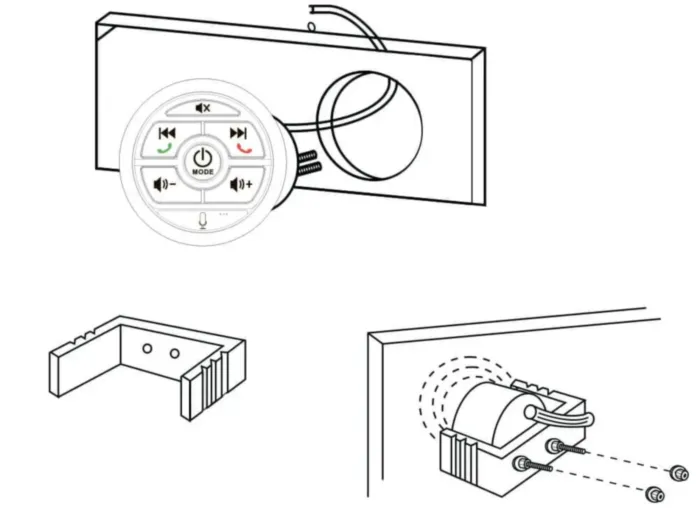 MODE